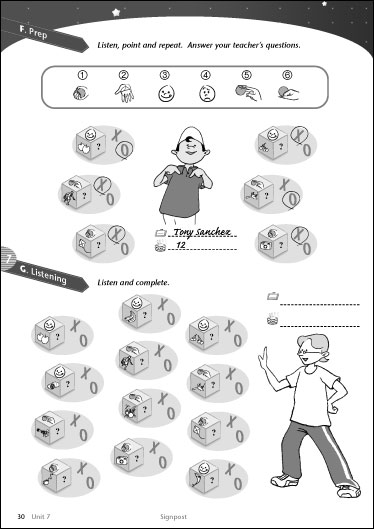 F. Prep

Listen, point and repeat. Answer your teacher's questions.

① ② ③ ④ ⑤ ⑥

? X O

? X O

? X O

? X O

? X O

? X O

Tony Sanchez
12

7

G. Listening

Listen and complete.

? X O

? X O

? X O

? X O

? X O

? X O

? X O

? X O

? X O

? X O

? X O

? X O

30 Unit 7 Signpost